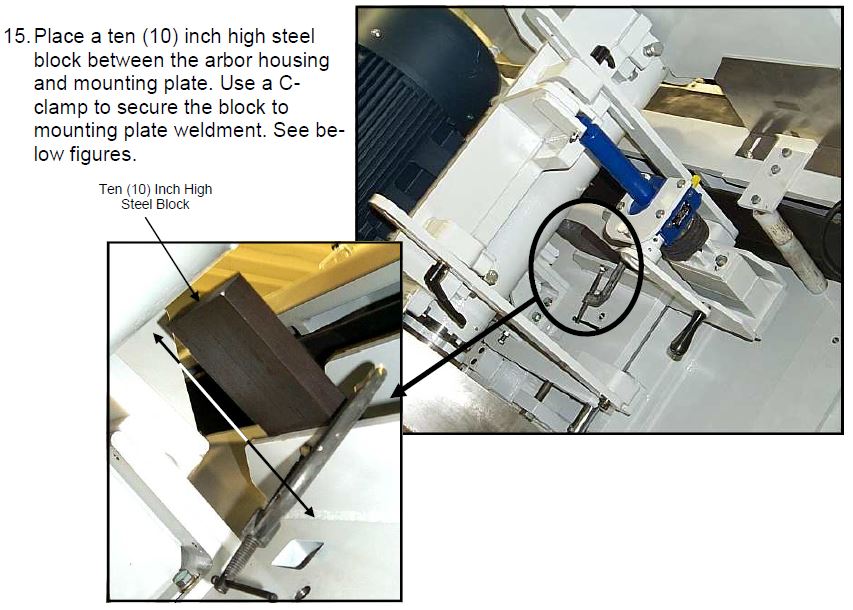 15. Place a ten (10) inch high steel block between the arbor housing and mounting plate. Use a C-clamp to secure the block to mounting plate weldment. See below figures.

Ten (10) Inch High Steel Block