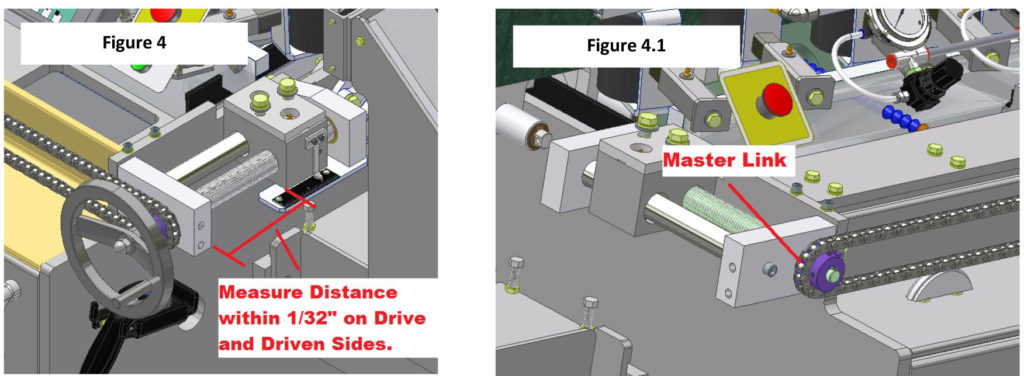 Figure 4

Measure Distance within 1/32" on Drive and Driven Sides.

Figure 4.1

Master Link