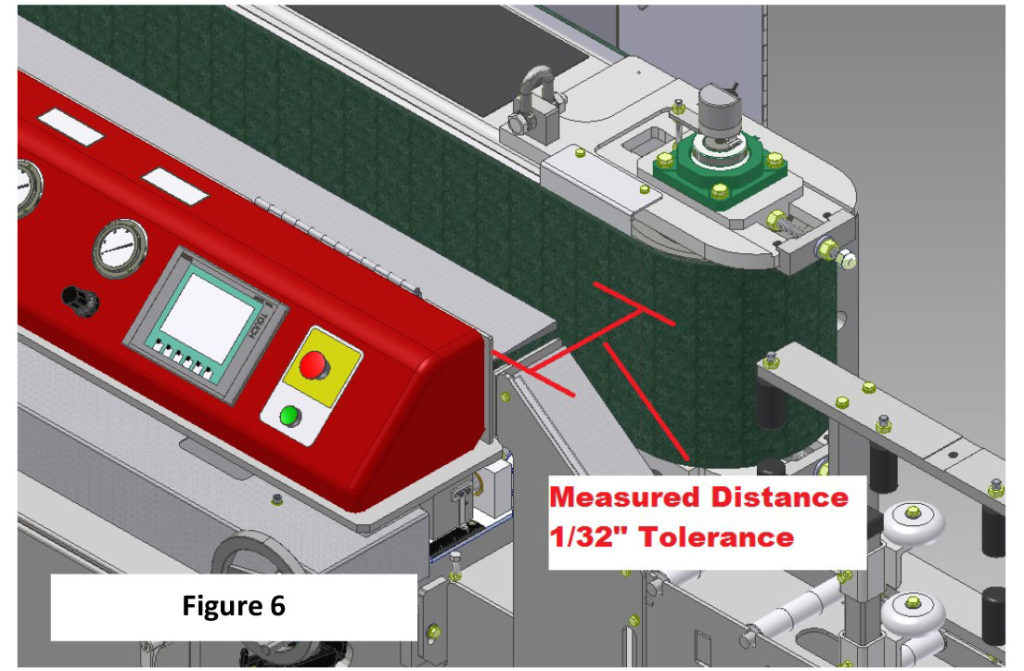 Measured Distance
1/32" Tolerance

Figure 6