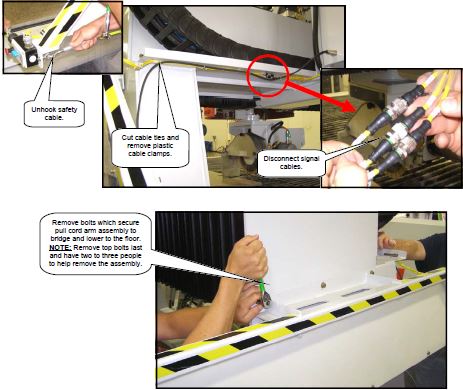 Unhook safety cable.

Cut cable ties and remove plastic cable clamps.

Disconnect signal cables.

Remove bolts which secure pull cord arm assembly to bridge and lower to the floor. NOTE: Remove top bolts last and have two to three people to help remove the assembly.