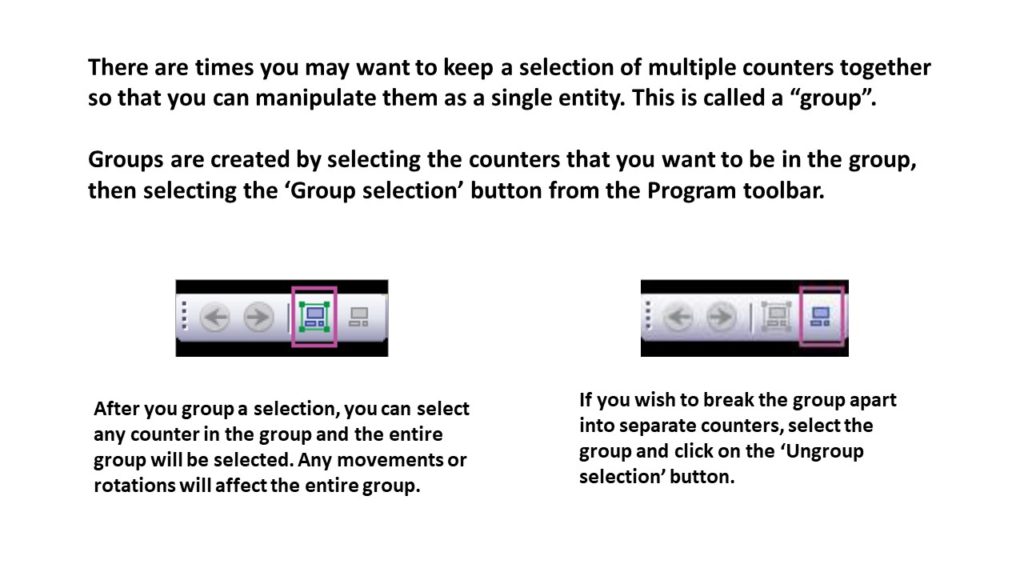 There are times you may want to keep a selection of multiple counters together so that you can manipulate them as a single entity. This is called a “group”.

Groups are created by selecting the counters that you want to be in the group, then selecting the ‘Group selection’ button from the Program toolbar.

After you group a selection, you can select any counter in the group and the entire group will be selected. Any movements or rotations will affect the entire group.

If you wish to break the group apart into separate counters, select the group and click on the ‘Ungroup selection’ button.