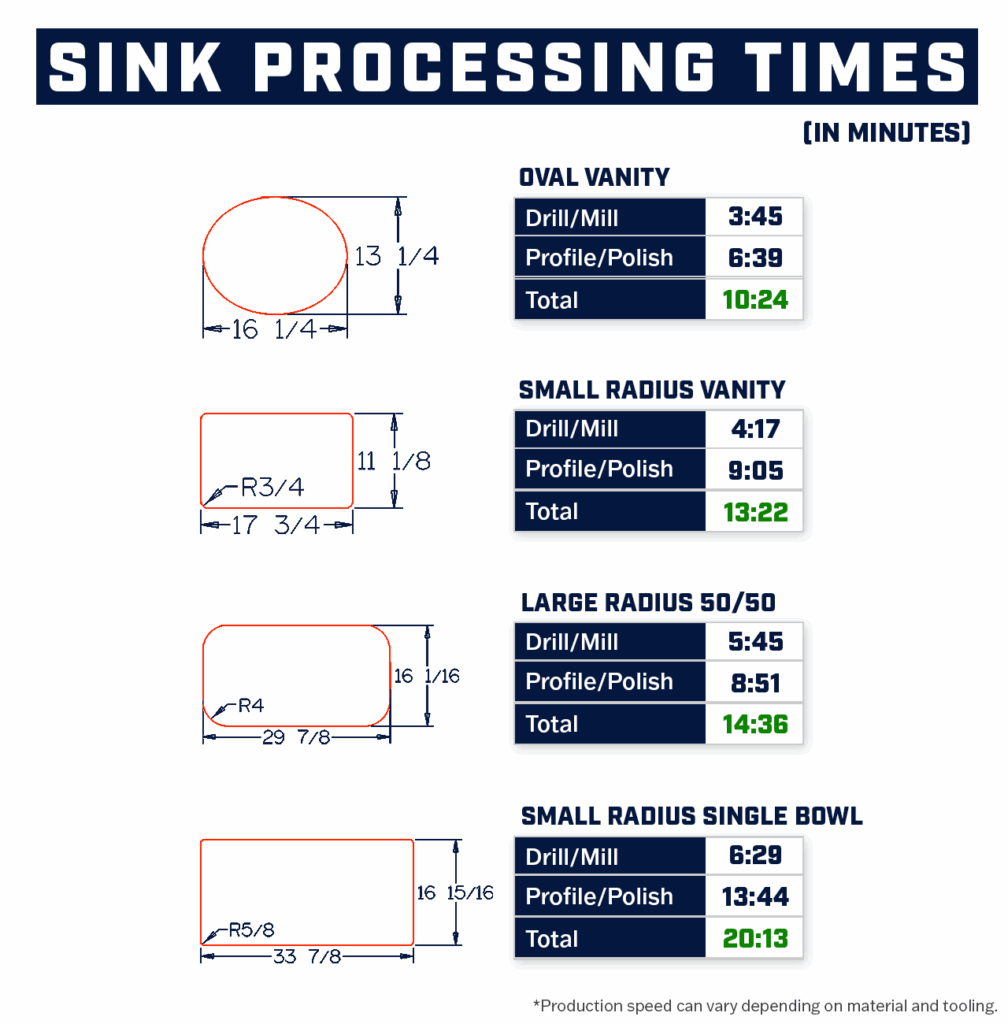 SINK PROCESSING TIMES

(IN MINUTES)

13 1/4

16 1/4

OVAL VANITY

| Drill/Mill | 3:45 |
|---|---|
| Profile/Polish | 6:39 |
| Total | 10:24 |

11 1/8

R3/4

17 3/4

SMALL RADIUS VANITY

| Drill/Mill | 4:17 |
|---|---|
| Profile/Polish | 9:05 |
| Total | 13:22 |

16 1/16

R4

29 7/8

LARGE RADIUS 50/50

| Drill/Mill | 5:45 |
|---|---|
| Profile/Polish | 8:51 |
| Total | 14:36 |

16 15/16

R5/8

33 7/8

SMALL RADIUS SINGLE BOWL

| Drill/Mill | 6:29 |
|---|---|
| Profile/Polish | 13:44 |
| Total | 20:13 |

*Production speed can vary depending on material and tooling.