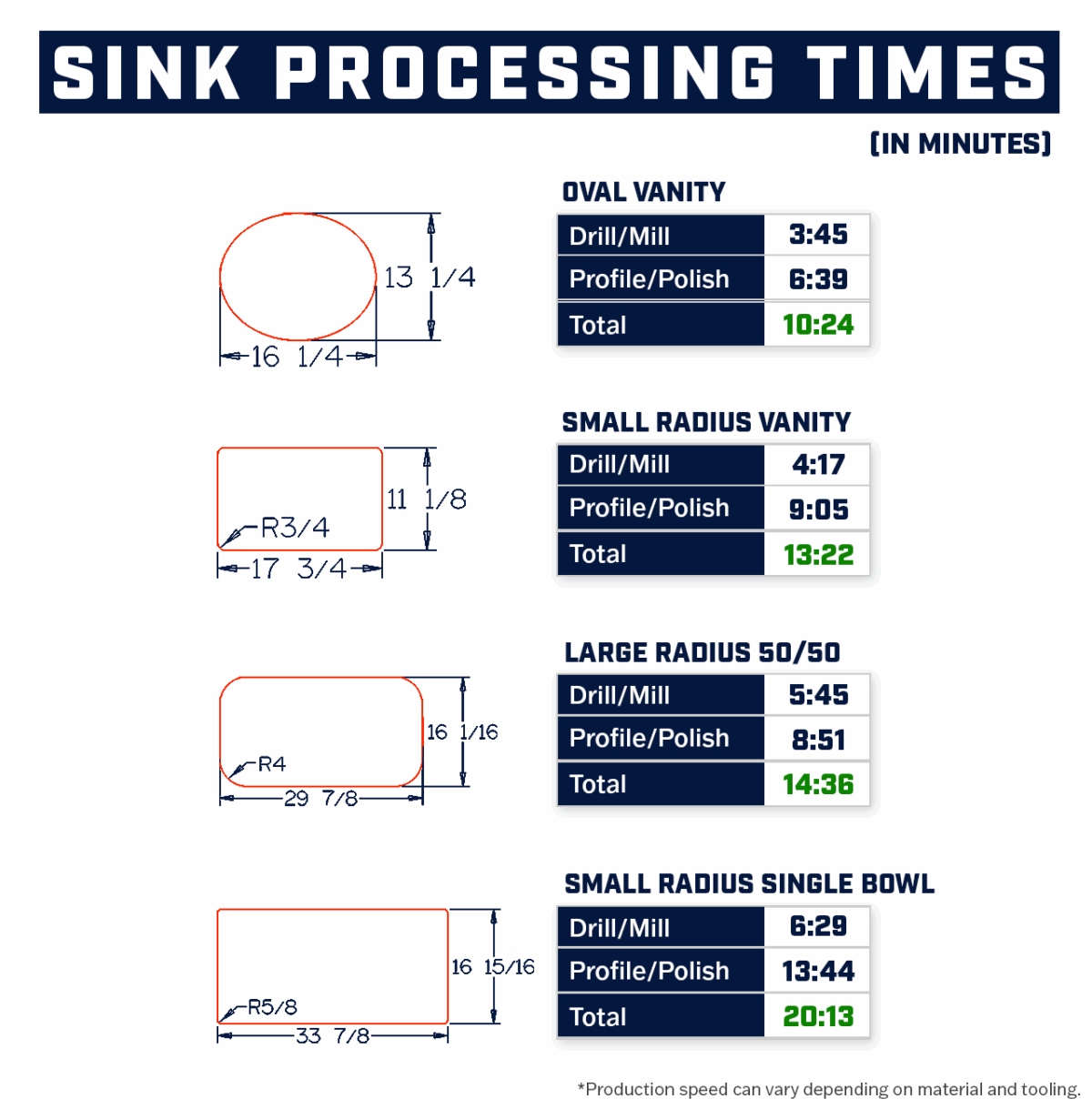 SINK PROCESSING TIMES

(IN MINUTES)

13 1/4

16 1/4

OVAL VANITY

| Drill/Mill | 3:45 |
|---|---|
| Profile/Polish | 6:39 |
| Total | 10:24 |

11 1/8

R3/4

17 3/4

SMALL RADIUS VANITY

| Drill/Mill | 4:17 |
|---|---|
| Profile/Polish | 9:05 |
| Total | 13:22 |

16 1/16

R4

29 7/8

LARGE RADIUS 50/50

| Drill/Mill | 5:45 |
|---|---|
| Profile/Polish | 8:51 |
| Total | 14:36 |

16 15/16

R5/8

33 7/8

SMALL RADIUS SINGLE BOWL

| Drill/Mill | 6:29 |
|---|---|
| Profile/Polish | 13:44 |
| Total | 20:13 |

*Production speed can vary depending on material and tooling.